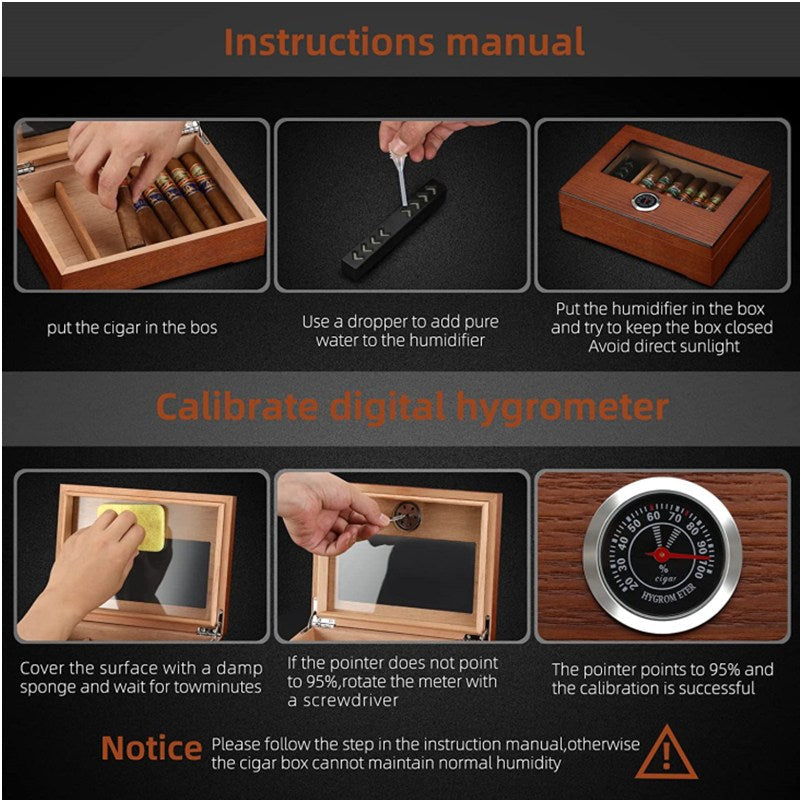 Instructions manual

put the cigar in the bos

Use a dropper to add pure water to the humidifier

Put the humidifier in the box and try to keep the box closed Avoid direct sunlight

Calibrate digital hygrometer

20 30 40 50 60 70 80 90 100
%
cigar
HYGROM ETER

Cover the surface with a damp sponge and wait for towminutes

If the pointer does not point to 95%,rotate the meter with a screwdriver

The pointer points to 95% and the calibration is successful

Notice Please follow the step in the instruction manual,otherwise the cigar box cannot maintain normal humidity